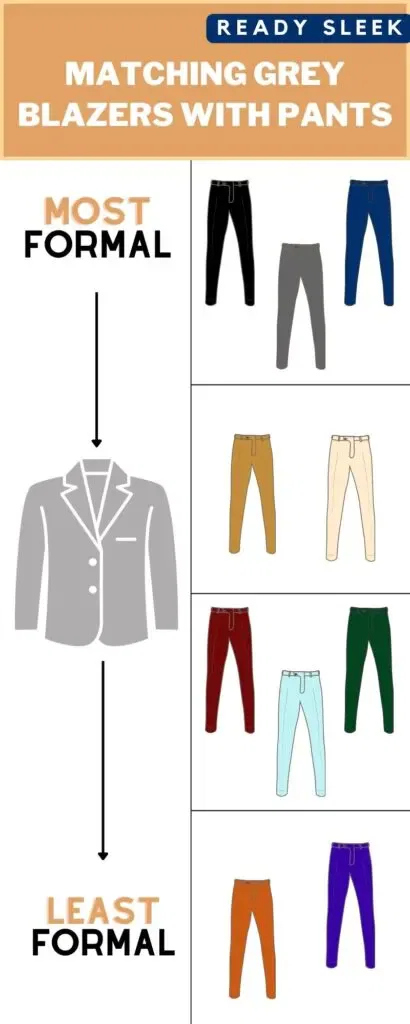 READY SLEEK

MATCHING GREY BLAZERS WITH PANTS

MOST FORMAL

LEAST FORMAL