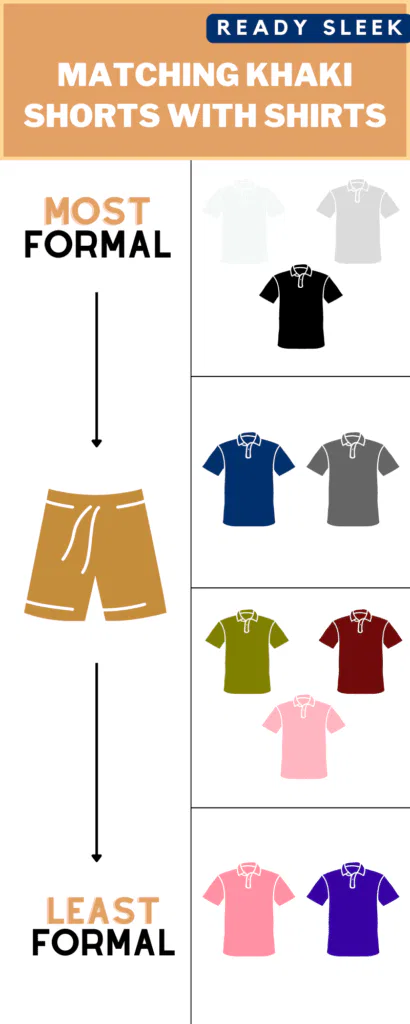 READY SLEEK

MATCHING KHAKI SHORTS WITH SHIRTS

MOST FORMAL

LEAST FORMAL