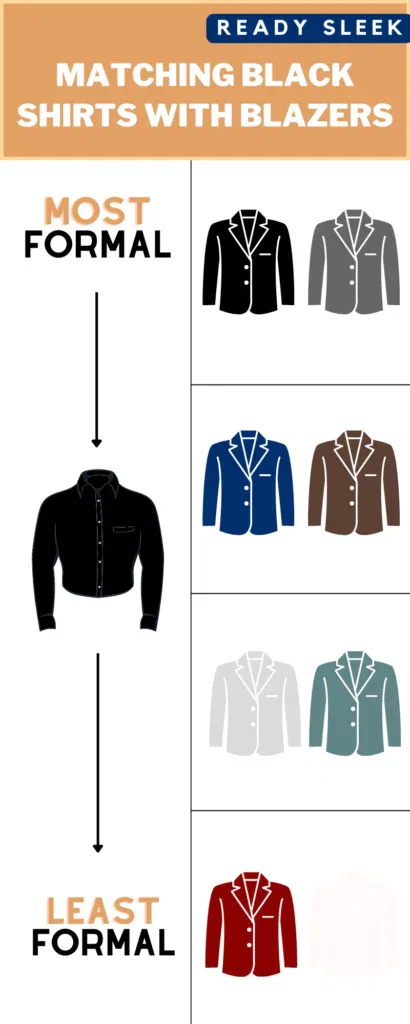 READY SLEEK

MATCHING BLACK SHIRTS WITH BLAZERS

MOST FORMAL

LEAST FORMAL