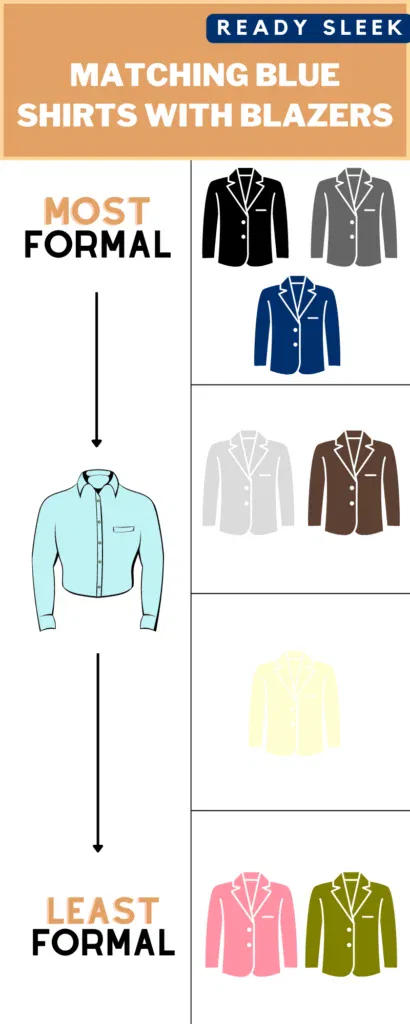 READY SLEEK

MATCHING BLUE SHIRTS WITH BLAZERS

MOST FORMAL

LEAST FORMAL