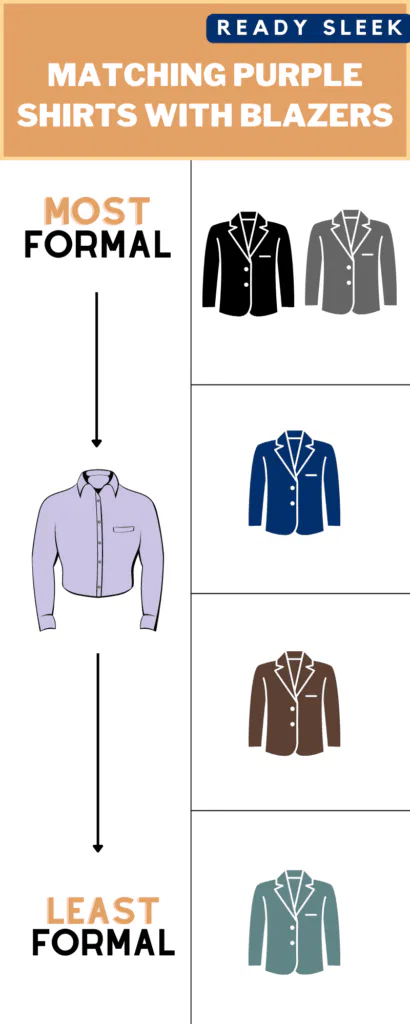 READY SLEEK

MATCHING PURPLE SHIRTS WITH BLAZERS

MOST FORMAL

LEAST FORMAL