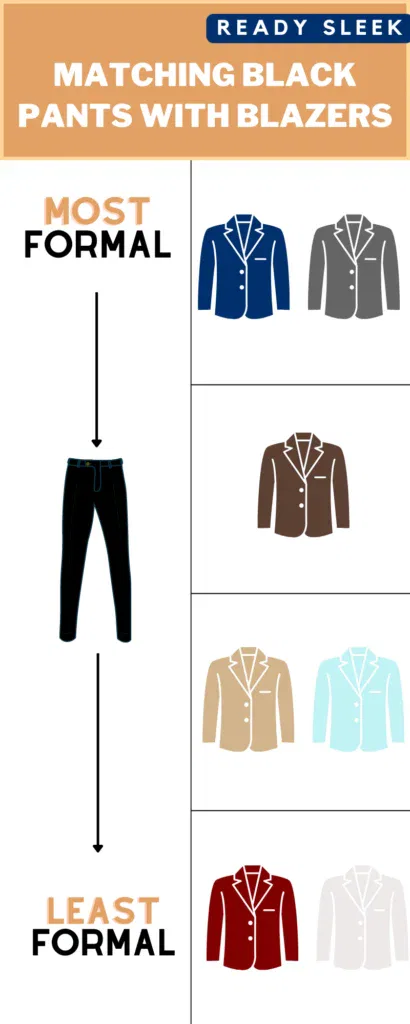 READY SLEEK

MATCHING BLACK PANTS WITH BLAZERS

MOST FORMAL

LEAST FORMAL