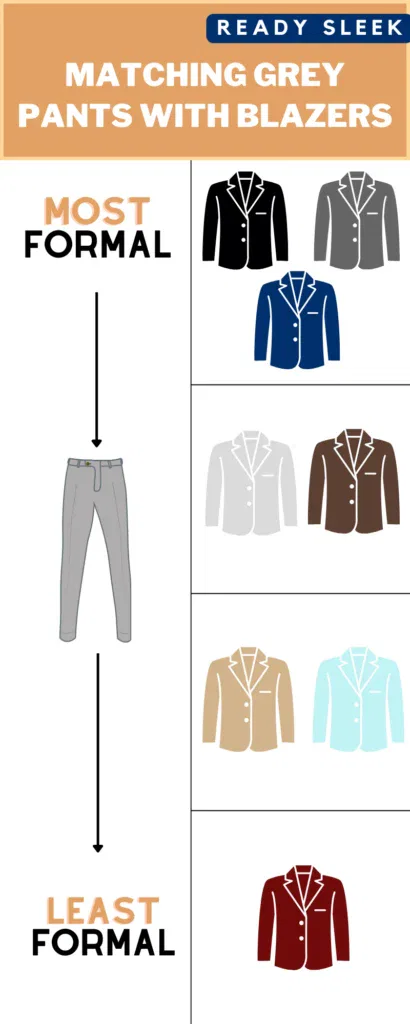 READY SLEEK

MATCHING GREY PANTS WITH BLAZERS

MOST FORMAL

LEAST FORMAL