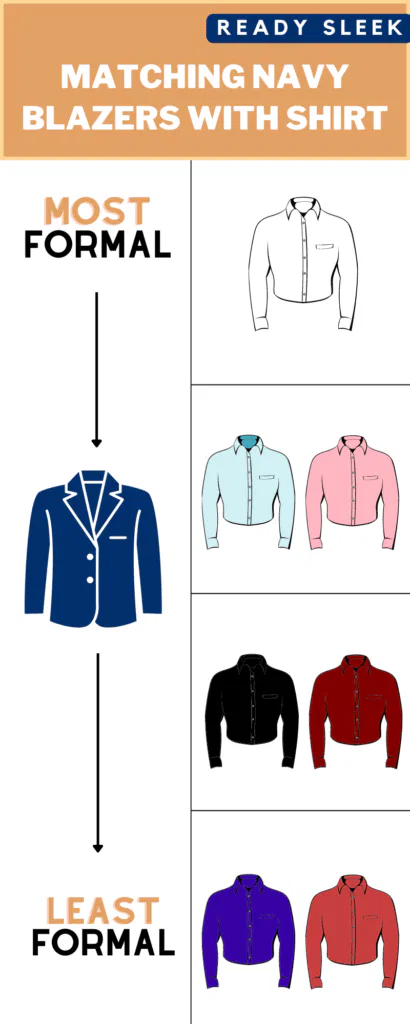 READY SLEEK

MATCHING NAVY BLAZERS WITH SHIRT

MOST FORMAL

LEAST FORMAL