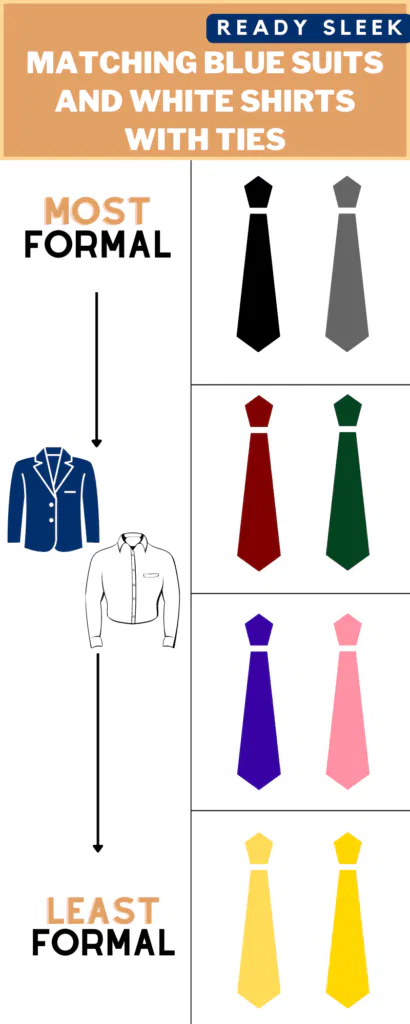 READY SLEEK

MATCHING BLUE SUITS AND WHITE SHIRTS WITH TIES

MOST FORMAL

LEAST FORMAL