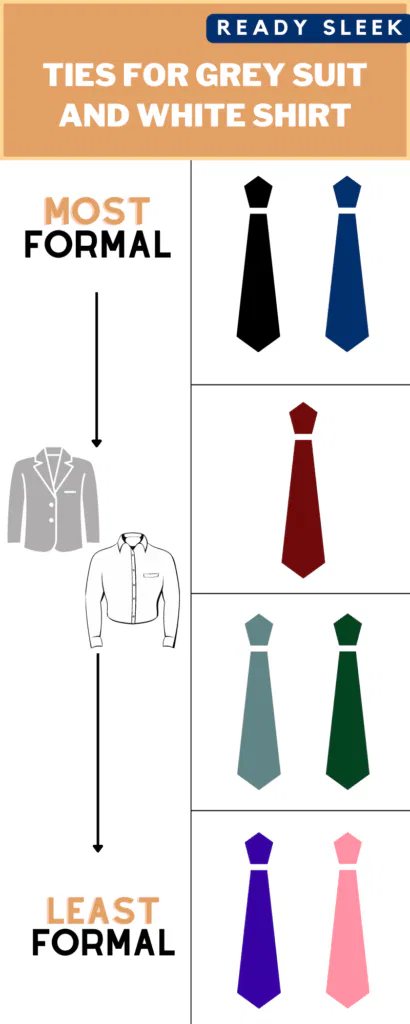 READY SLEEK

TIES FOR GREY SUIT AND WHITE SHIRT

MOST FORMAL

LEAST FORMAL