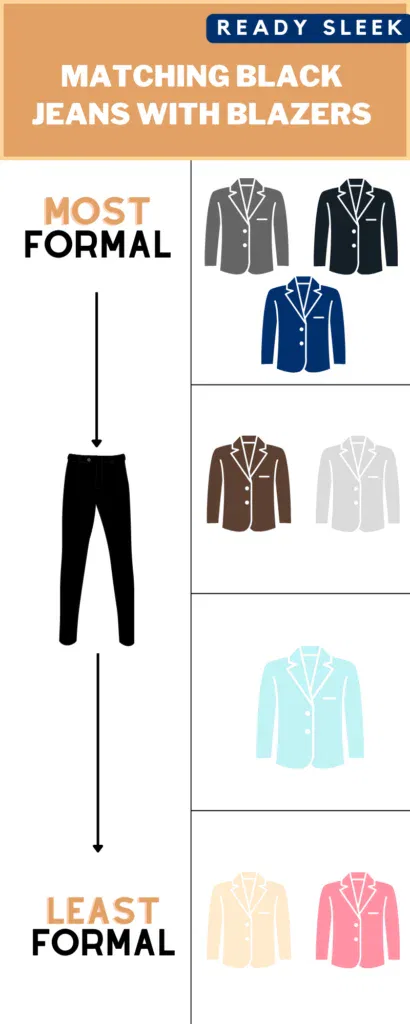 READY SLEEK

MATCHING BLACK JEANS WITH BLAZERS

MOST FORMAL

LEAST FORMAL