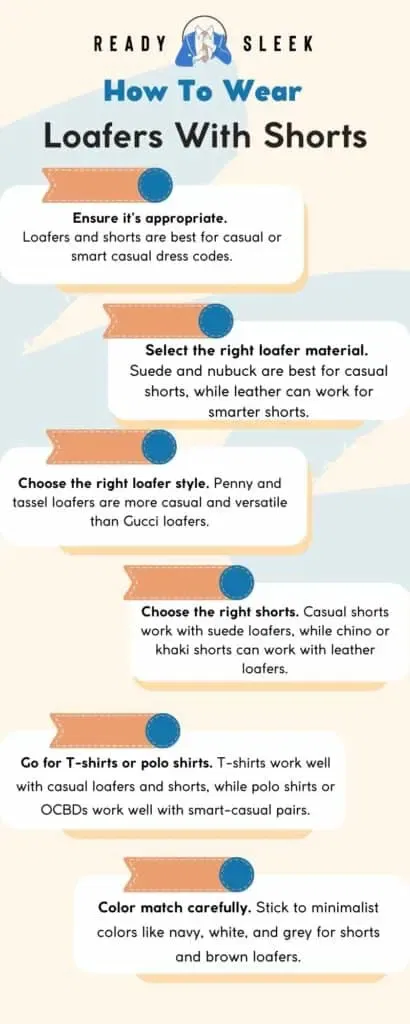 READY SLEEK

How To Wear

Loafers With Shorts

Ensure it's appropriate. Loafers and shorts are best for casual or smart casual dress codes.

Select the right loafer material. Suede and nubuck are best for casual shorts, while leather can work for smarter shorts.

Choose the right loafer style. Penny and tassel loafers are more casual and versatile than Gucci loafers.

Choose the right shorts. Casual shorts work with suede loafers, while chino or khaki shorts can work with leather loafers.

Go for T-shirts or polo shirts. T-shirts work well with casual loafers and shorts, while polo shirts or OCBDs work well with smart-casual pairs.

Color match carefully. Stick to minimalist colors like navy, white, and grey for shorts and brown loafers.