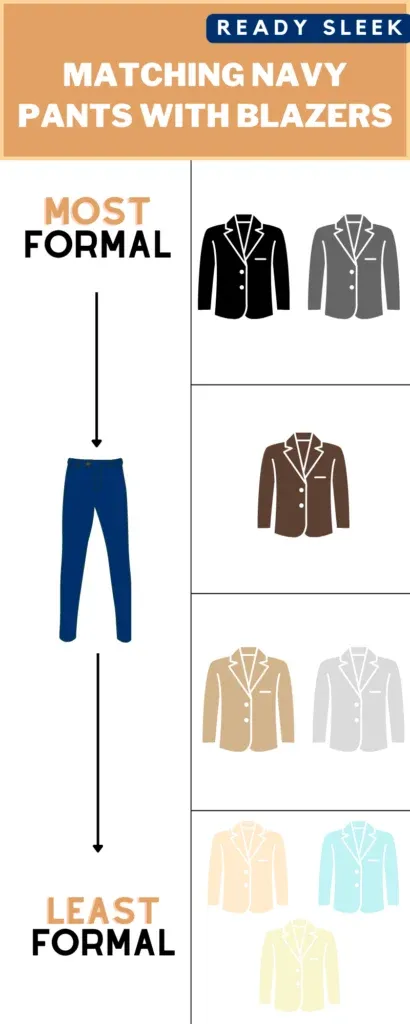 READY SLEEK

MATCHING NAVY PANTS WITH BLAZERS

MOST FORMAL

LEAST FORMAL