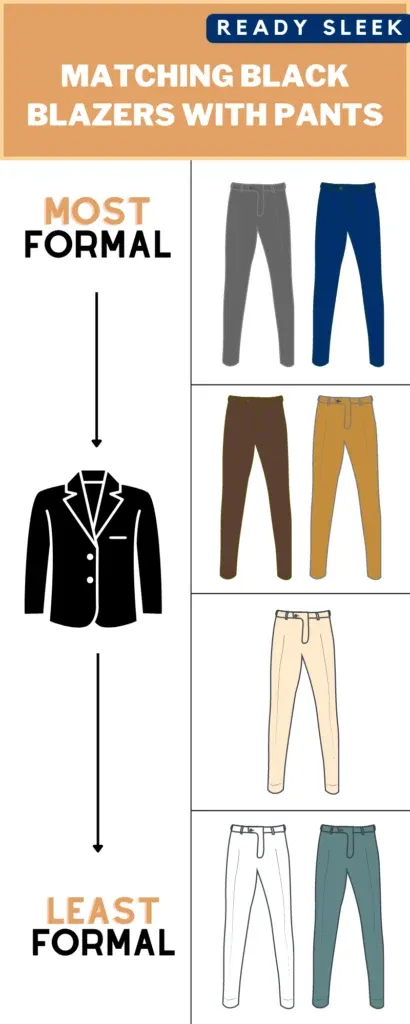 READY SLEEK

MATCHING BLACK BLAZERS WITH PANTS

MOST FORMAL

LEAST FORMAL