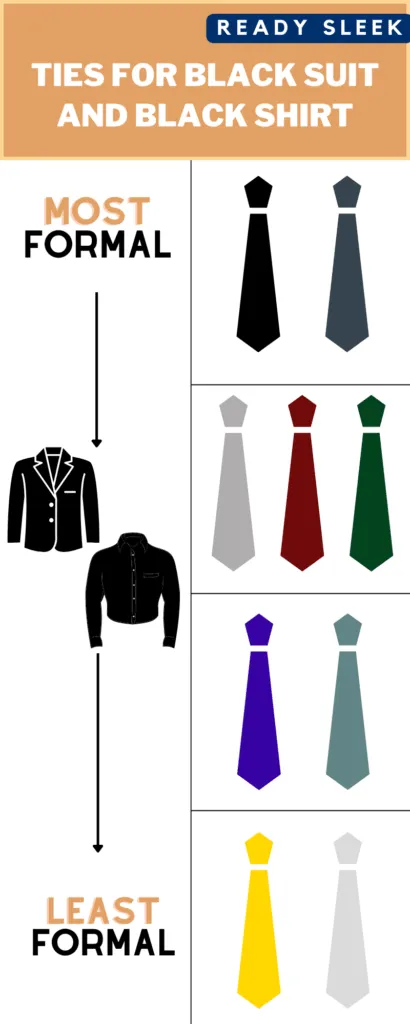 READY SLEEK

TIES FOR BLACK SUIT AND BLACK SHIRT

MOST FORMAL

LEAST FORMAL