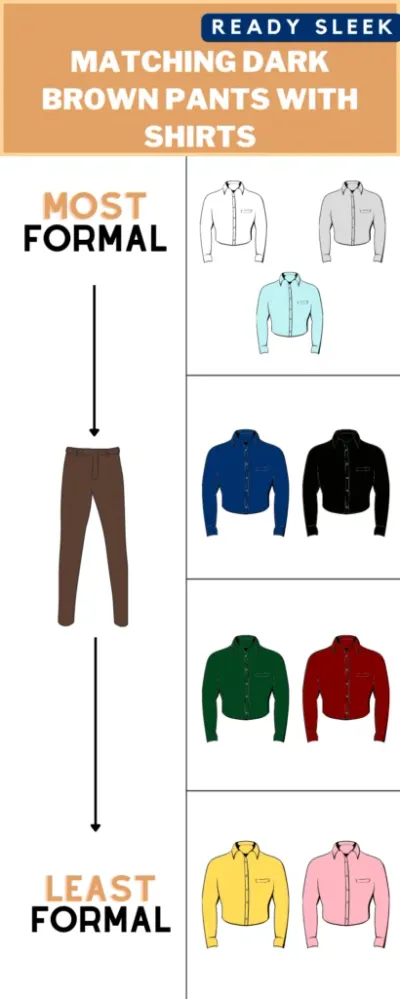 READY SLEEK

MATCHING DARK BROWN PANTS WITH SHIRTS

MOST FORMAL

LEAST FORMAL