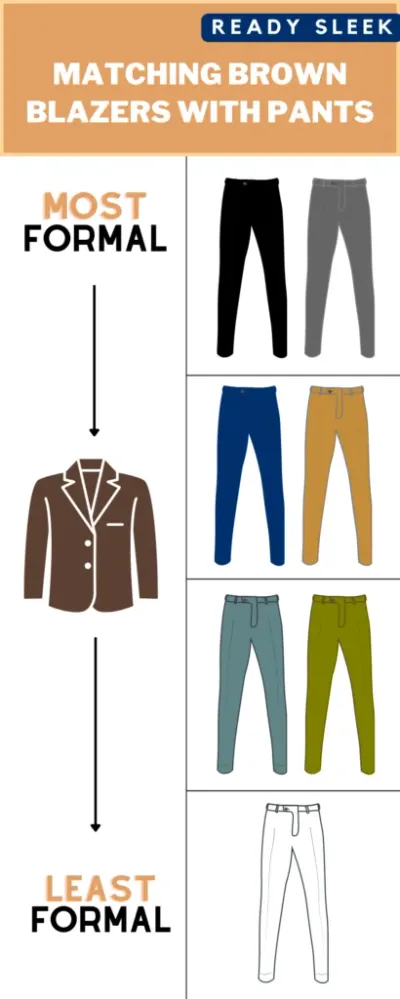 READY SLEEK

MATCHING BROWN BLAZERS WITH PANTS

MOST FORMAL

LEAST FORMAL