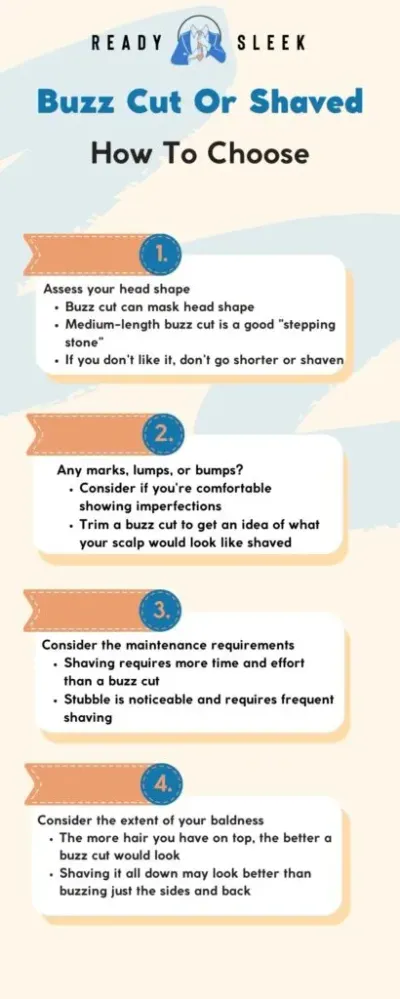 READY SLEEK

Buzz Cut Or Shaved

How To Choose

1.

Assess your head shape
• Buzz cut can mask head shape
• Medium-length buzz cut is a good "stepping stone"
• If you don't like it, don't go shorter or shaven

2.

Any marks, lumps, or bumps?
• Consider if you're comfortable showing imperfections
• Trim a buzz cut to get an idea of what your scalp would look like shaved

3.

Consider the maintenance requirements
• Shaving requires more time and effort than a buzz cut
• Stubble is noticeable and requires frequent shaving

4.

Consider the extent of your baldness
• The more hair you have on top, the better a buzz cut would look
• Shaving it all down may look better than buzzing just the sides and back